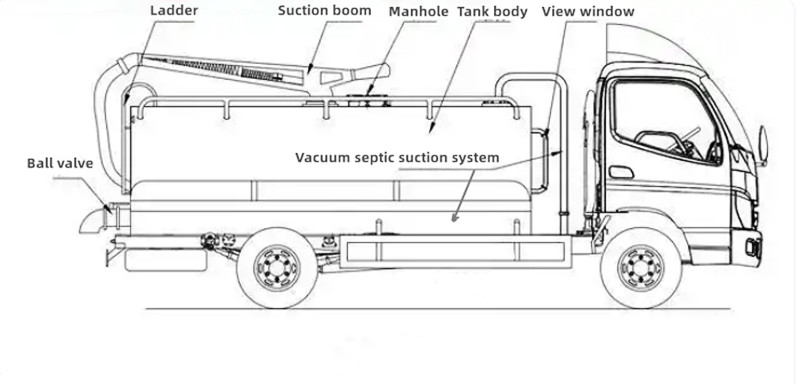 Ladder
Suction boom
Manhole
Tank body
View window
Ball valve
Vacuum septic suction system